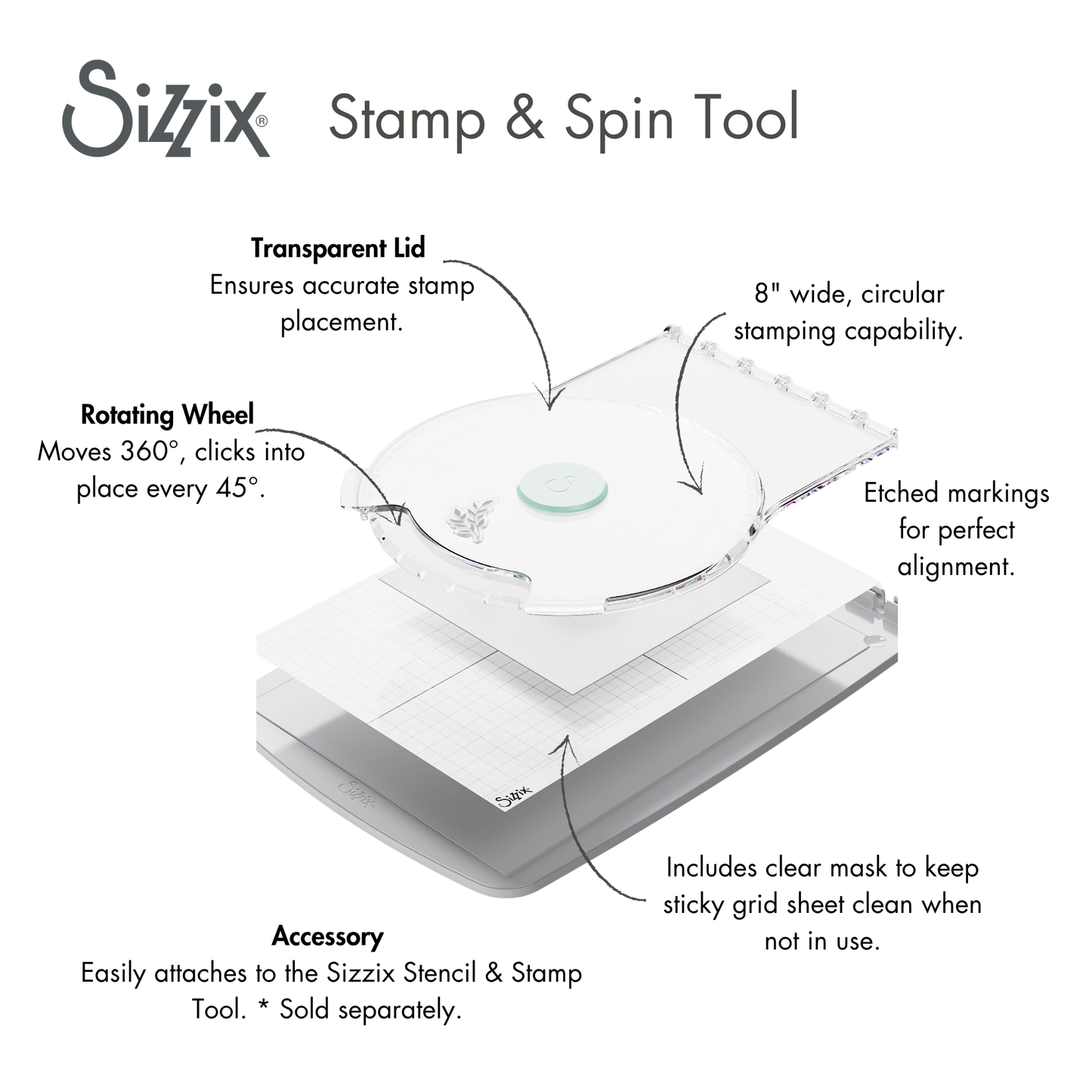 Sizzix®

Stamp & Spin Tool

Transparent Lid
Ensures accurate stamp placement.

8" wide, circular stamping capability.

Rotating Wheel
Moves 360°, clicks into place every 45°.

Etched markings for perfect alignment.

Sizzix

Sizzix

Includes clear mask to keep sticky grid sheet clean when not in use.

Accessory
Easily attaches to the Sizzix Stencil & Stamp Tool. * Sold separately.